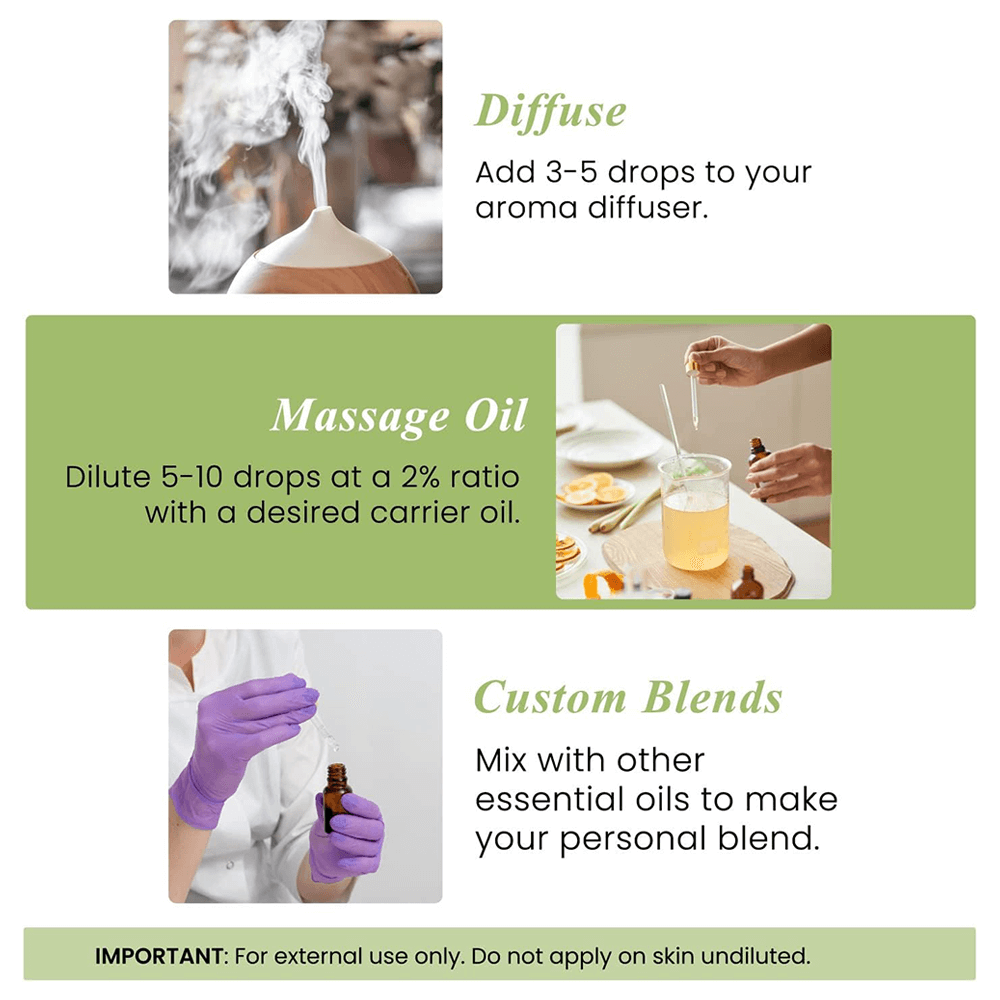 Diffuse

Add 3-5 drops to your aroma diffuser.

Massage Oil

Dilute 5-10 drops at a 2% ratio with a desired carrier oil.

Custom Blends

Mix with other essential oils to make your personal blend.

IMPORTANT: For external use only. Do not apply on skin undiluted.